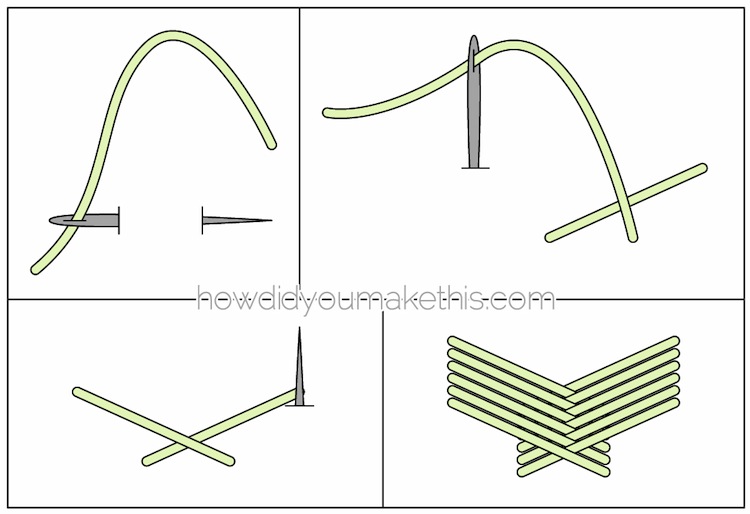 howdidyoumakethis.com